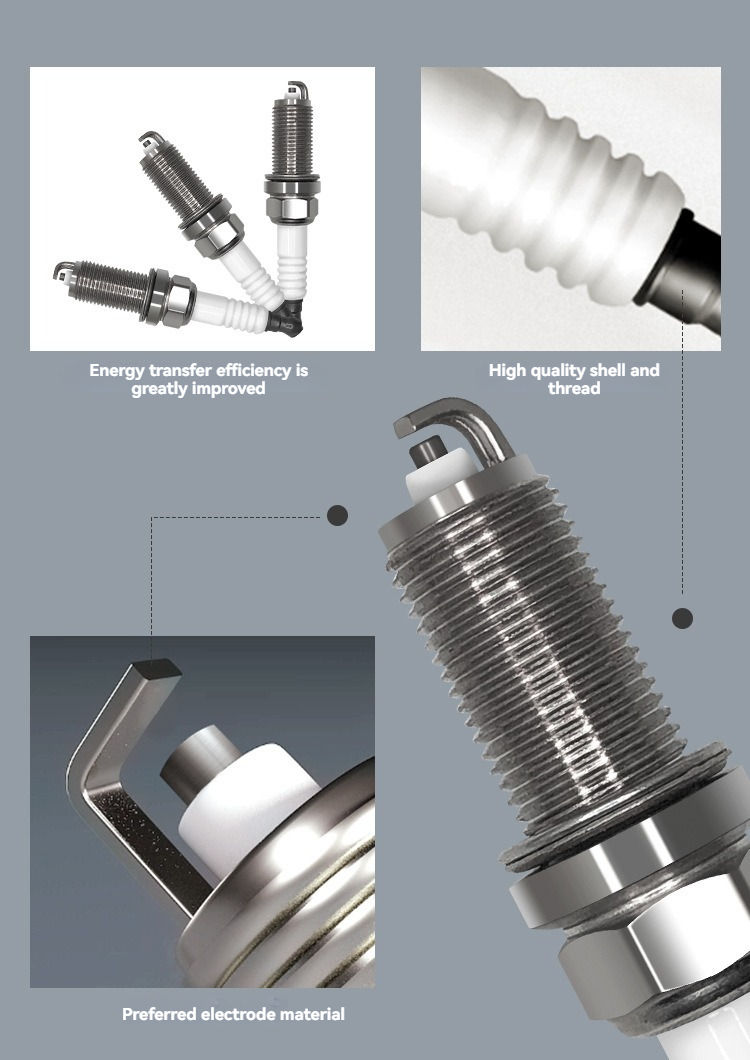 Energy transfer efficiency is greatly improved

High quality shell and thread

Preferred electrode material