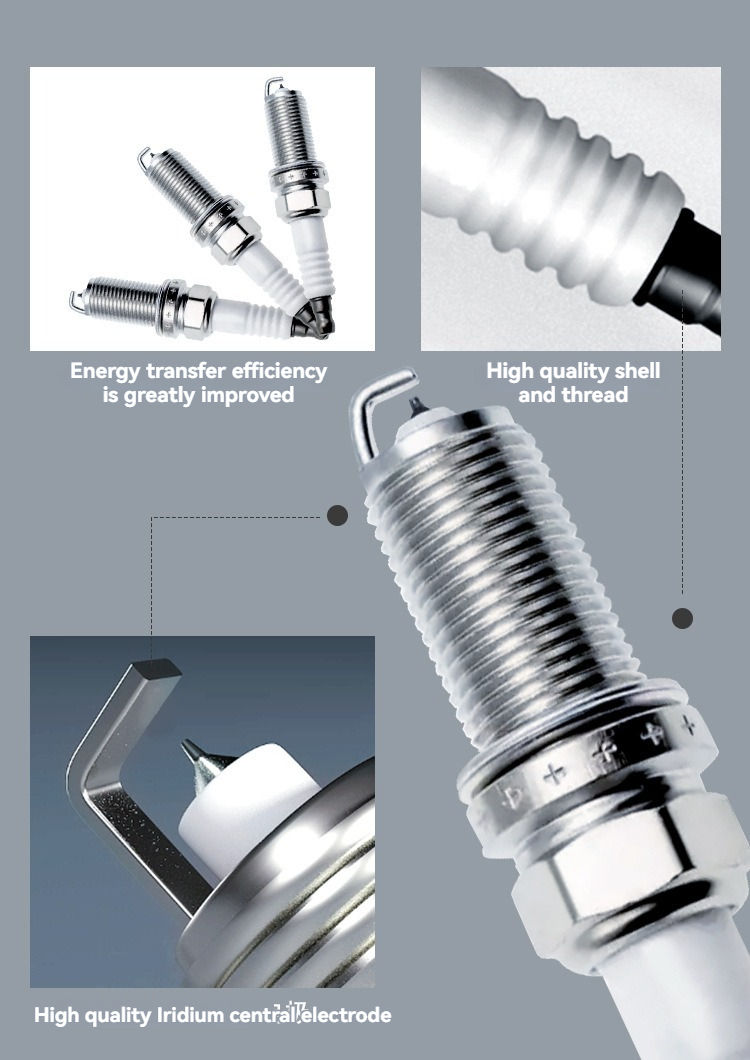 Energy transfer efficiency is greatly improved

High quality shell and thread

High quality Iridium central electrode